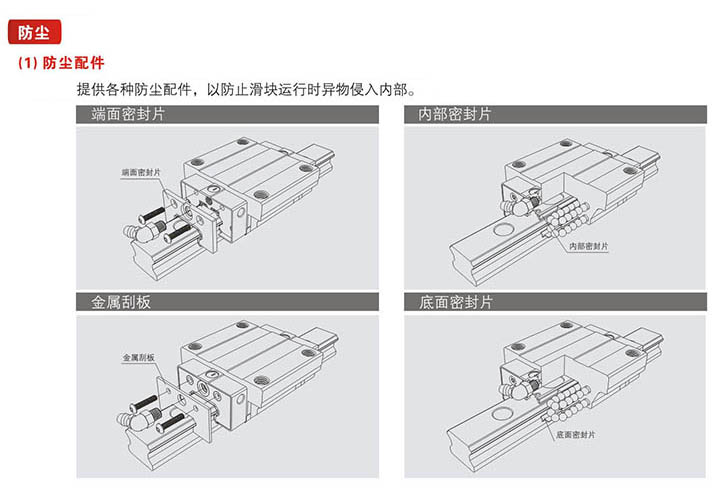 防尘

(1) 防尘配件

提供各种防尘配件，以防止滑块运行时异物侵入内部。

端面密封片

端面密封片

内部密封片

内部密封片

金属刮板

金属刮板

底面密封片

底面密封片