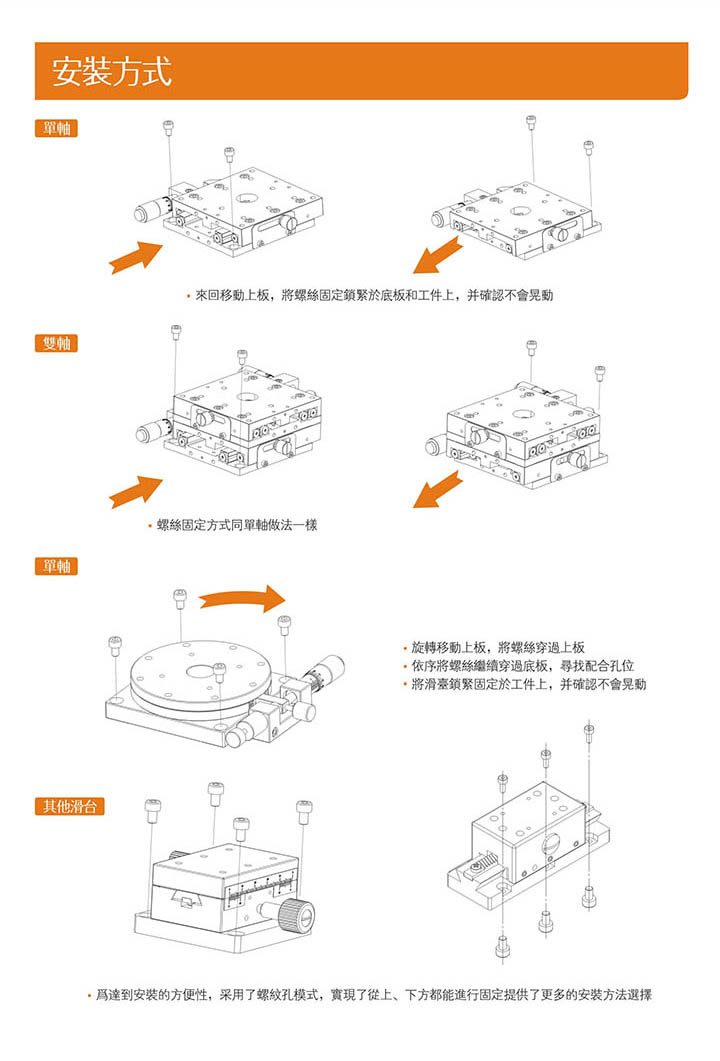 安裝方式

單軸

• 來回移動上板，將螺絲固定鎖緊於底板和工件上，并確認不會晃動

雙軸

• 螺絲固定方式同單軸做法一樣

單軸

• 旋轉移動上板，將螺絲穿過上板
• 依序將螺絲繼續穿過底板，尋找配合孔位
• 將滑臺鎖緊固定於工件上，并確認不會晃動

其他滑台

• 爲達到安裝的方便性，采用了螺紋孔模式，實現了從上、下方都能進行固定提供了更多的安裝方法選擇